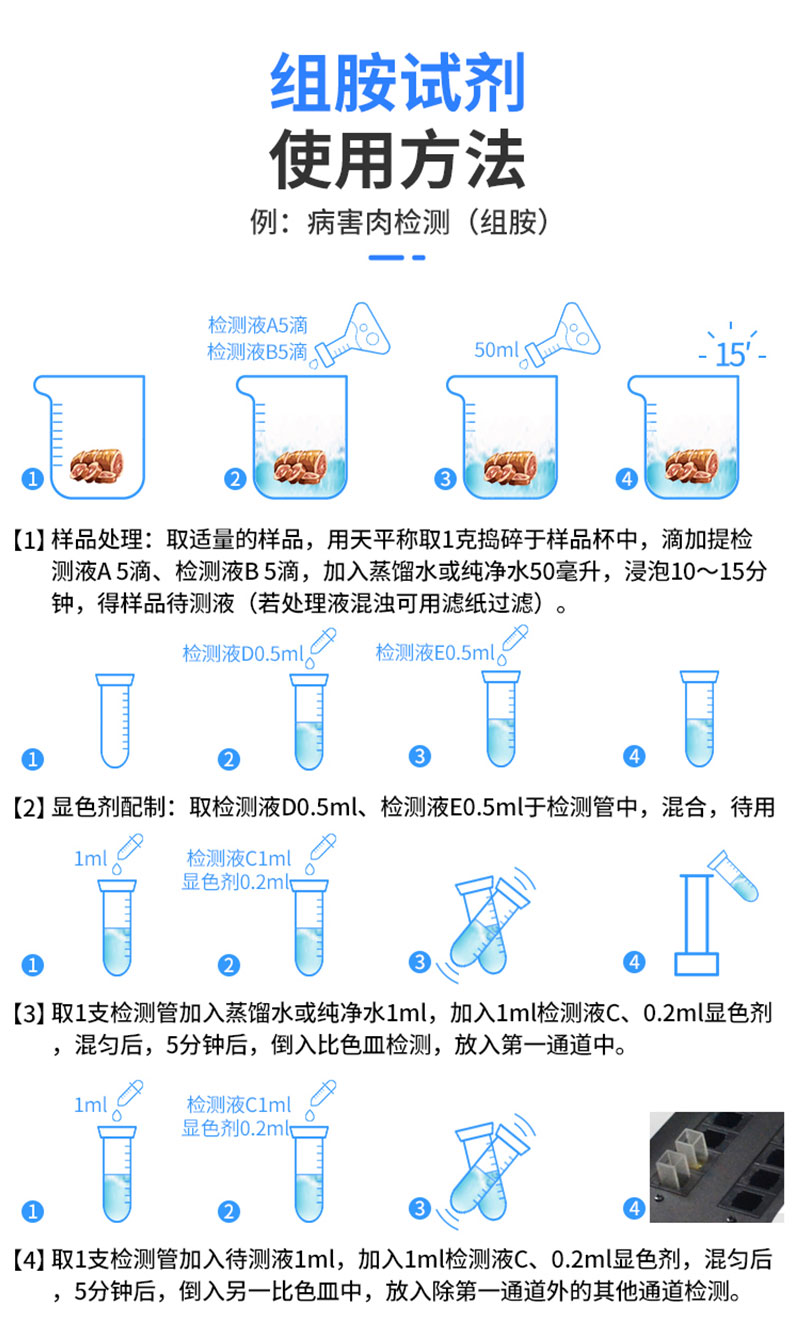 组胺试剂
使用方法
例：病害肉检测（组胺）

检测液A5滴
检测液B5滴
50ml
15′
1 2 3 4

【1】样品处理：取适量的样品，用天平称取1克捣碎于样品杯中，滴加提检测液A 5滴、检测液B 5滴，加入蒸馏水或纯净水50毫升，浸泡10～15分钟，得样品待测液（若处理液混浊可用滤纸过滤）。

检测液D0.5ml
检测液E0.5ml
1 2 3 4

【2】显色剂配制：取检测液D0.5ml、检测液E0.5ml于检测管中，混合，待用

1ml
检测液C1ml
显色剂0.2ml
1 2 3 4

【3】取1支检测管加入蒸馏水或纯净水1ml，加入1ml检测液C、0.2ml显色剂，混匀后，5分钟后，倒入比色皿检测，放入第一通道中。

1ml
检测液C1ml
显色剂0.2ml
1 2 3 4

【4】取1支检测管加入待测液1ml，加入1ml检测液C、0.2ml显色剂，混匀后，5分钟后，倒入另一比色皿中，放入除第一通道外的其他通道检测。