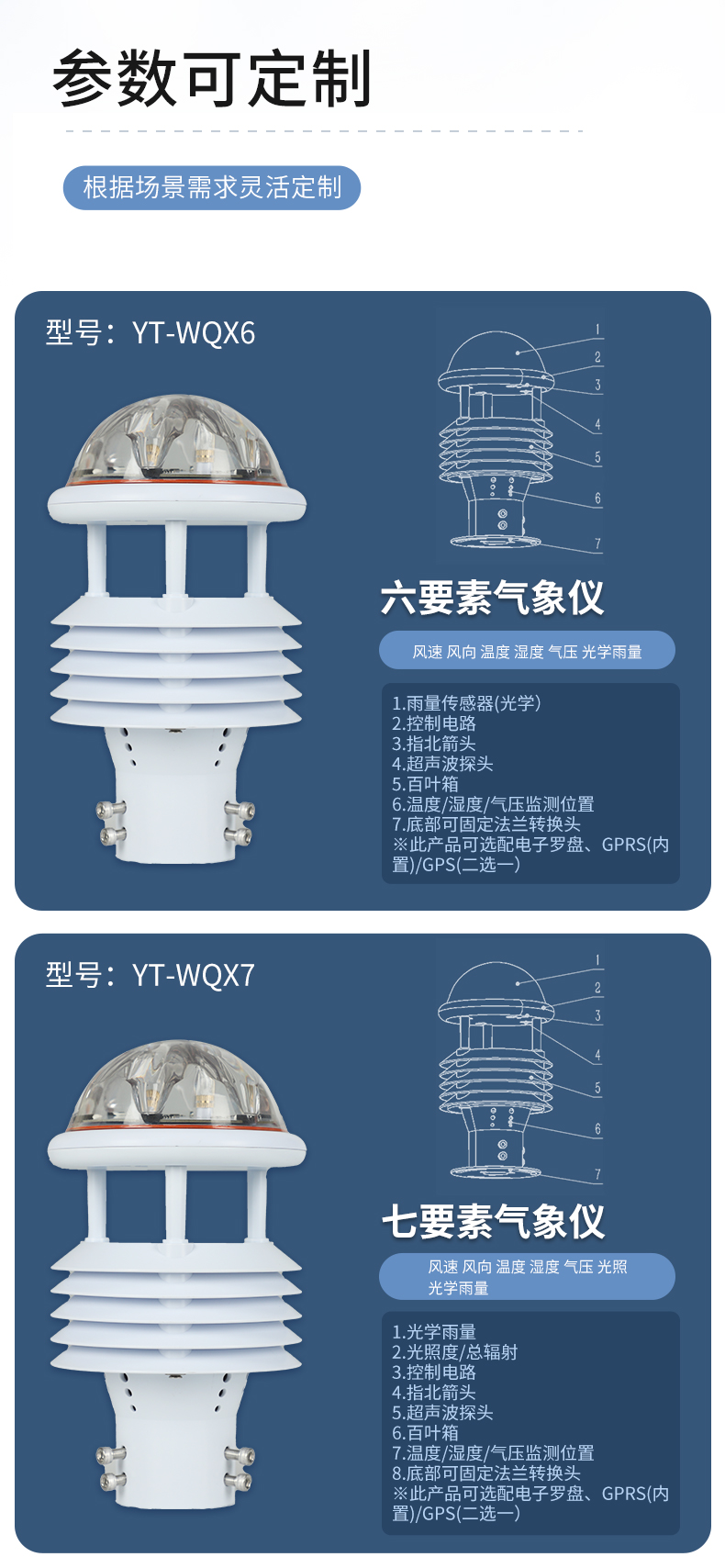 参数可定制

根据场景需求灵活定制

型号：YT-WQX6

1
2
3
4
5
6
7

六要素气象仪

风速 风向 温度 湿度 气压 光学雨量

1.雨量传感器(光学)
2.控制电路
3.指北箭头
4.超声波探头
5.百叶箱
6.温度/湿度/气压监测位置
7.底部可固定法兰转换头
※此产品可选配电子罗盘、GPRS(内置)/GPS(二选一)

型号：YT-WQX7

1
2
3
4
5
6
7

七要素气象仪

风速 风向 温度 湿度 气压 光照 光学雨量

1.光学雨量
2.光照度/总辐射
3.控制电路
4.指北箭头
5.超声波探头
6.百叶箱
7.温度/湿度/气压监测位置
8.底部可固定法兰转换头
※此产品可选配电子罗盘、GPRS(内置)/GPS(二选一)